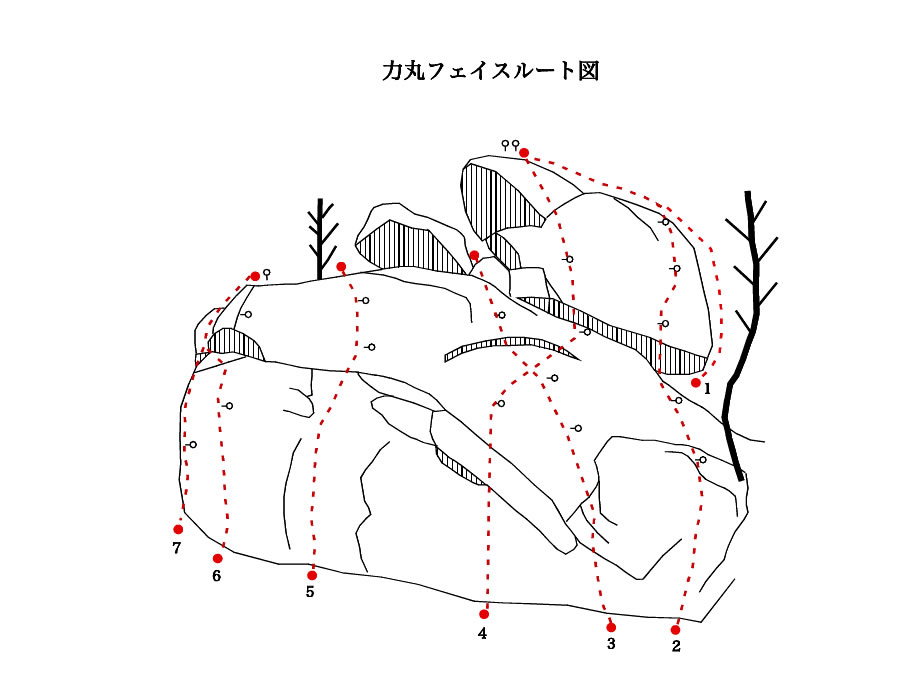 力丸フェイスルート図

1
7
6
5
4
3
2